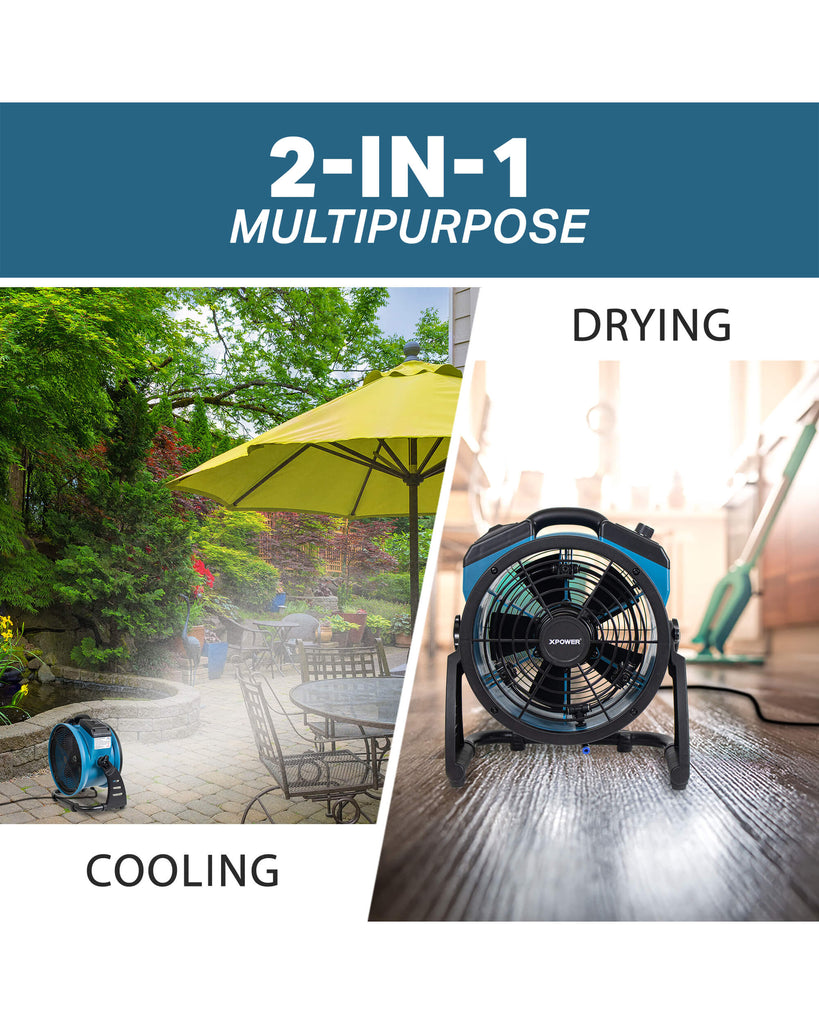 2-IN-1
MULTIPURPOSE

DRYING

XPOWER

COOLING