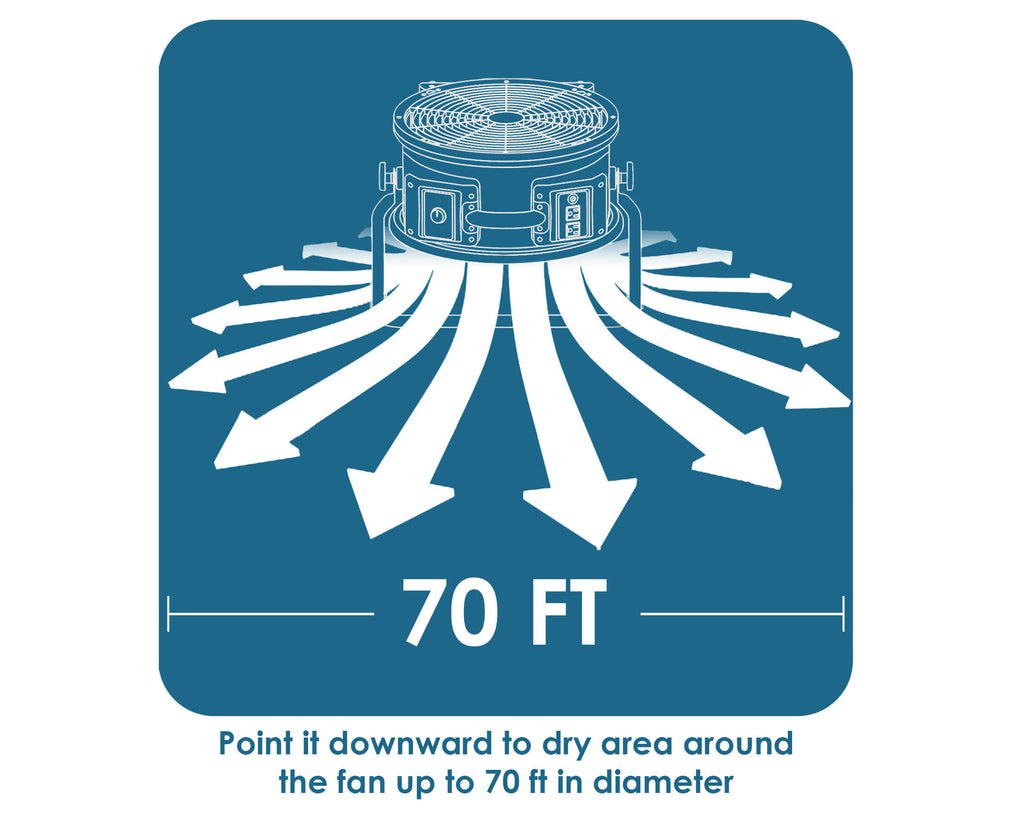 70 FT

Point it downward to dry area around the fan up to 70 ft in diameter