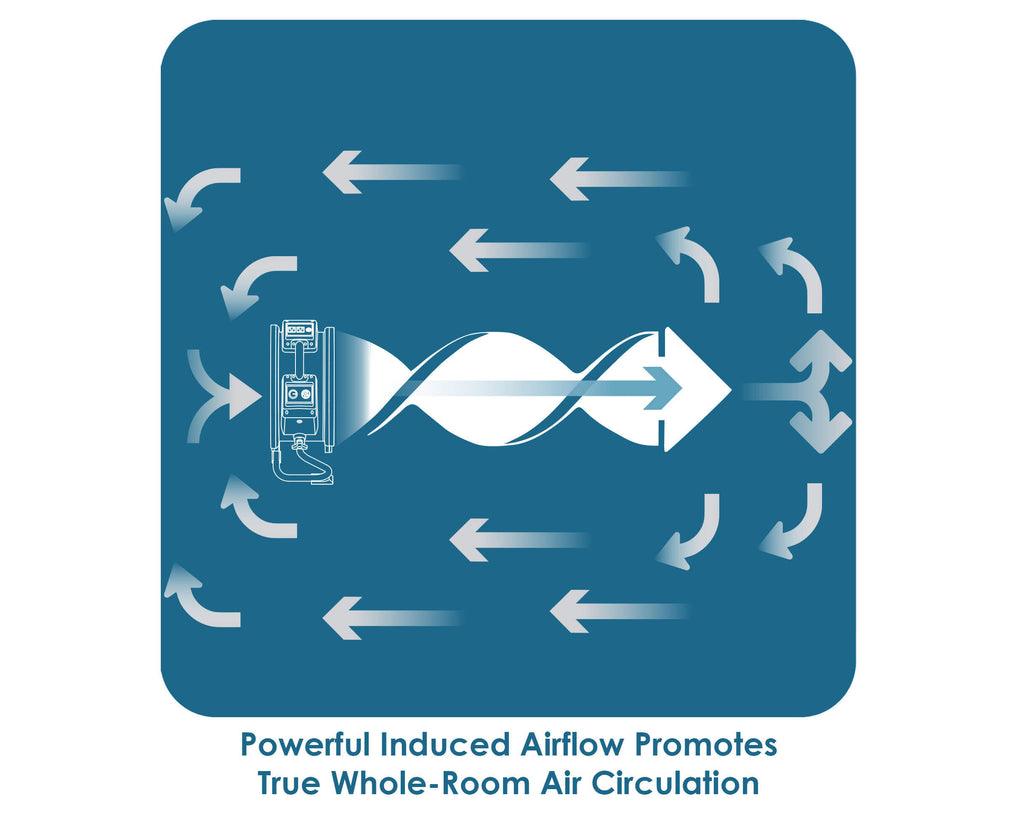 Powerful Induced Airflow Promotes
True Whole-Room Air Circulation