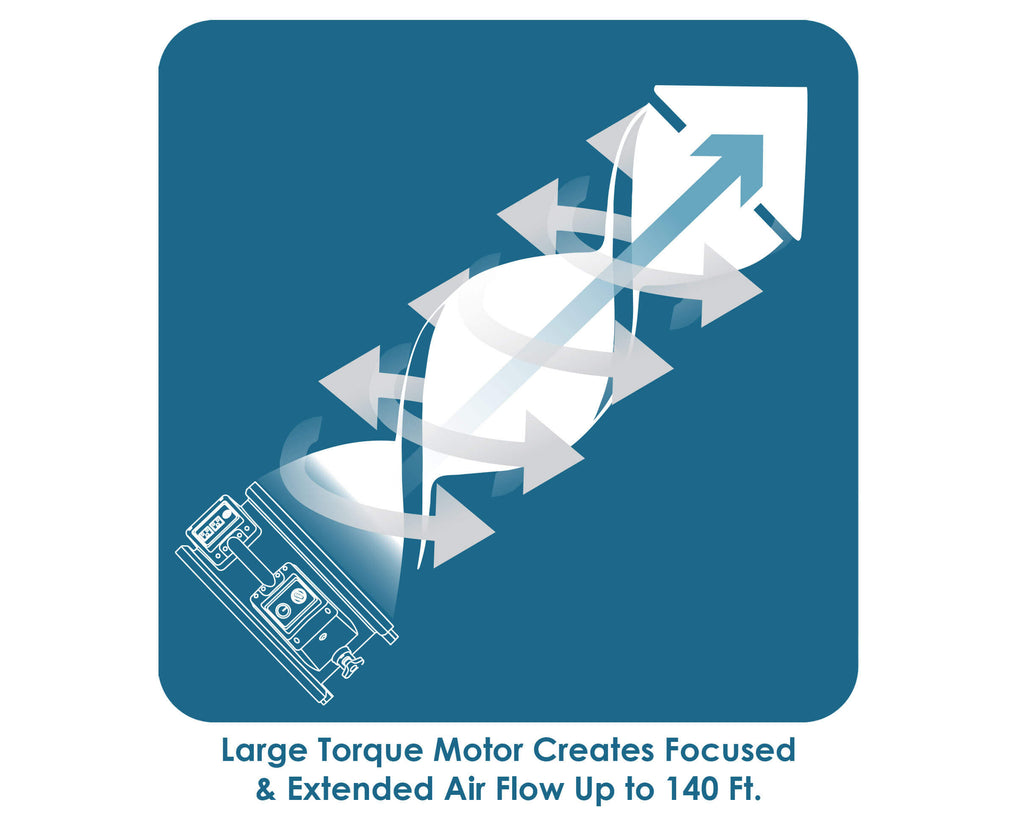 Large Torque Motor Creates Focused & Extended Air Flow Up to 140 Ft.