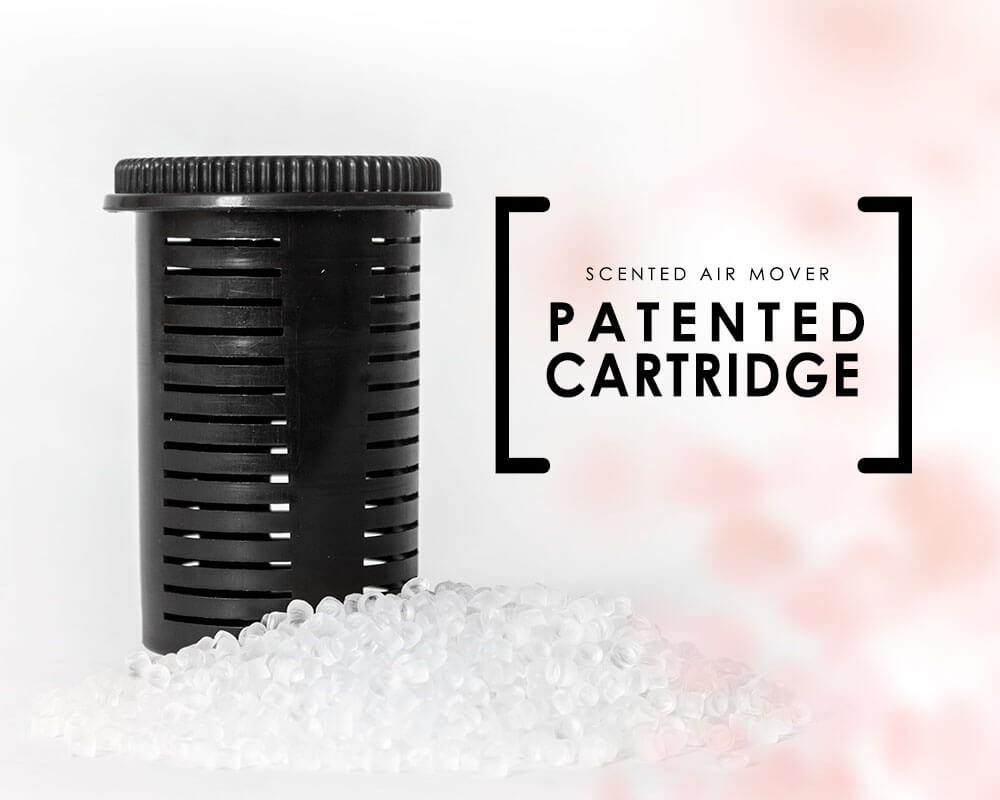 SCENTED AIR MOVER

PATENTED CARTRIDGE