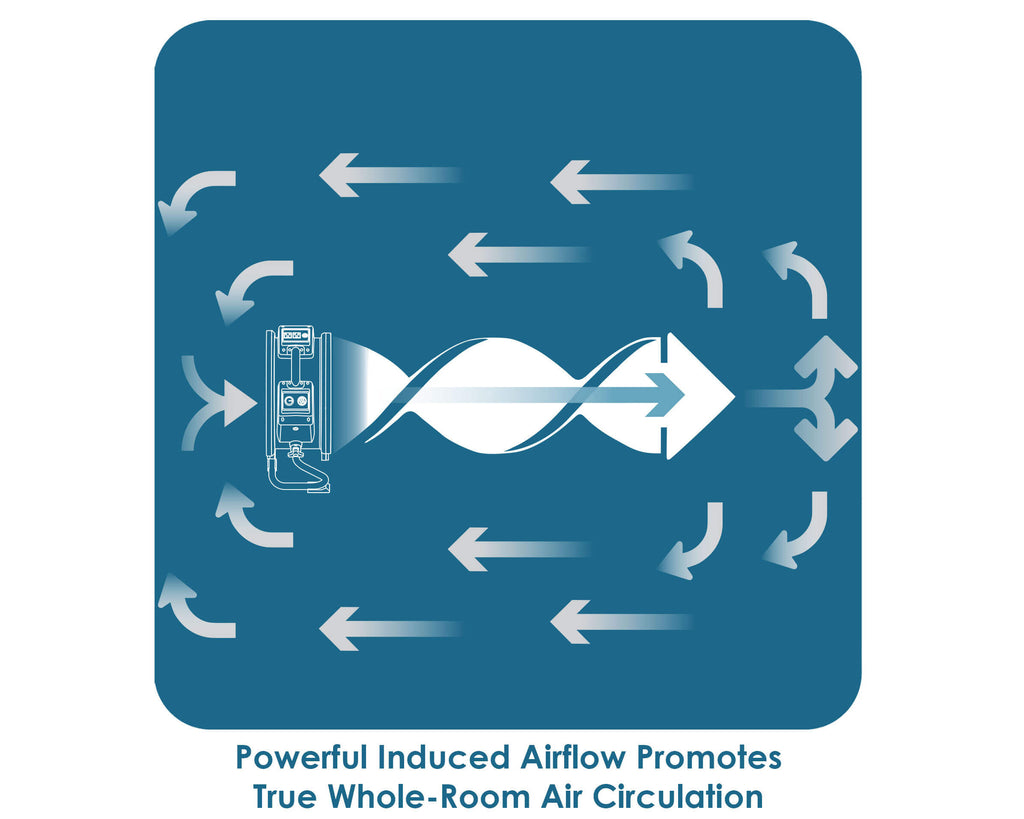 Powerful Induced Airflow Promotes
True Whole-Room Air Circulation