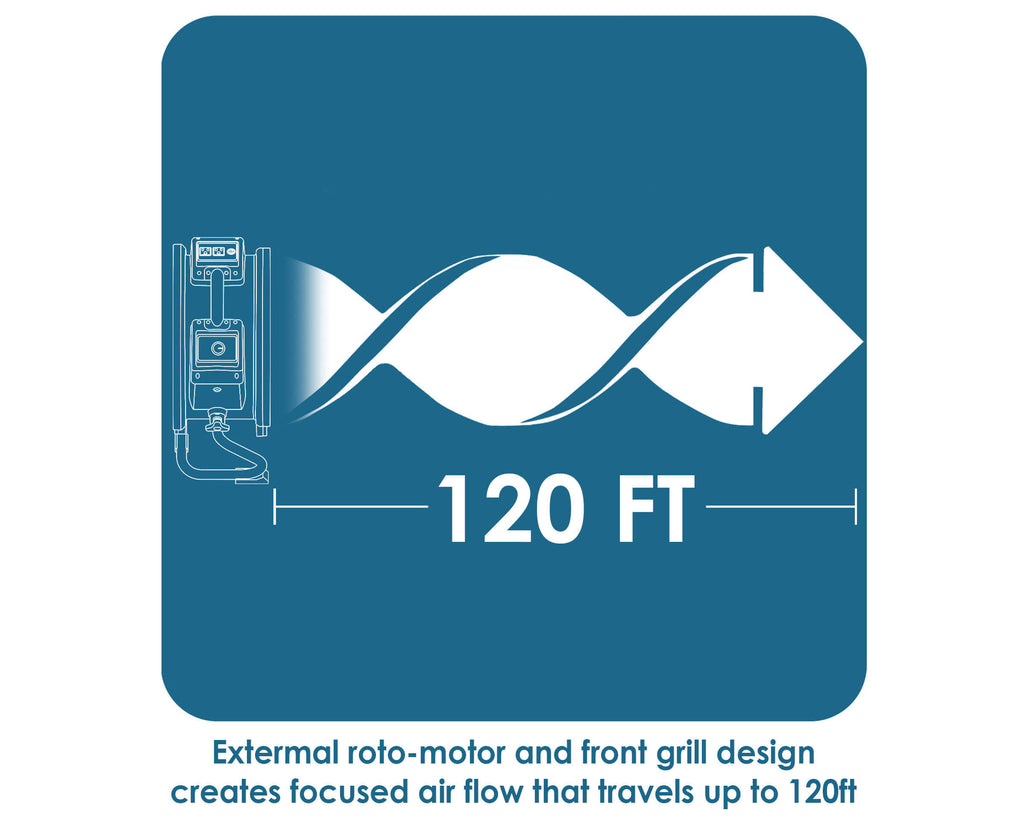 120 FT

Extermal roto-motor and front grill design creates focused air flow that travels up to 120ft