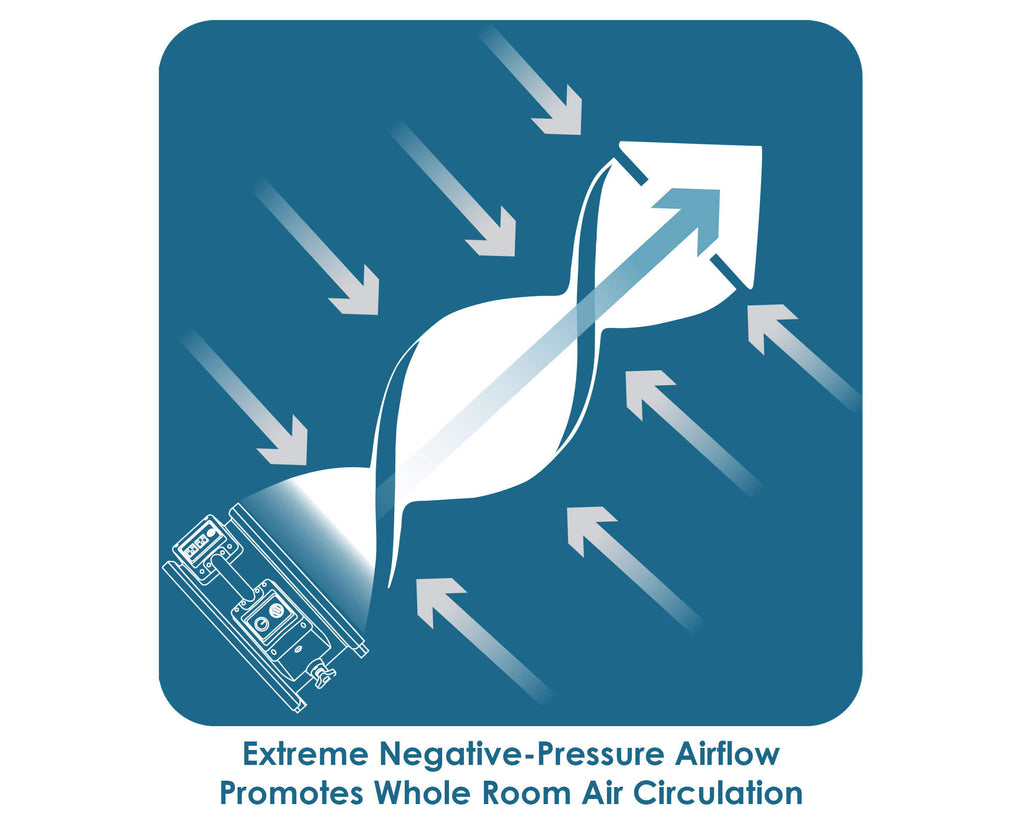 Extreme Negative-Pressure Airflow
Promotes Whole Room Air Circulation