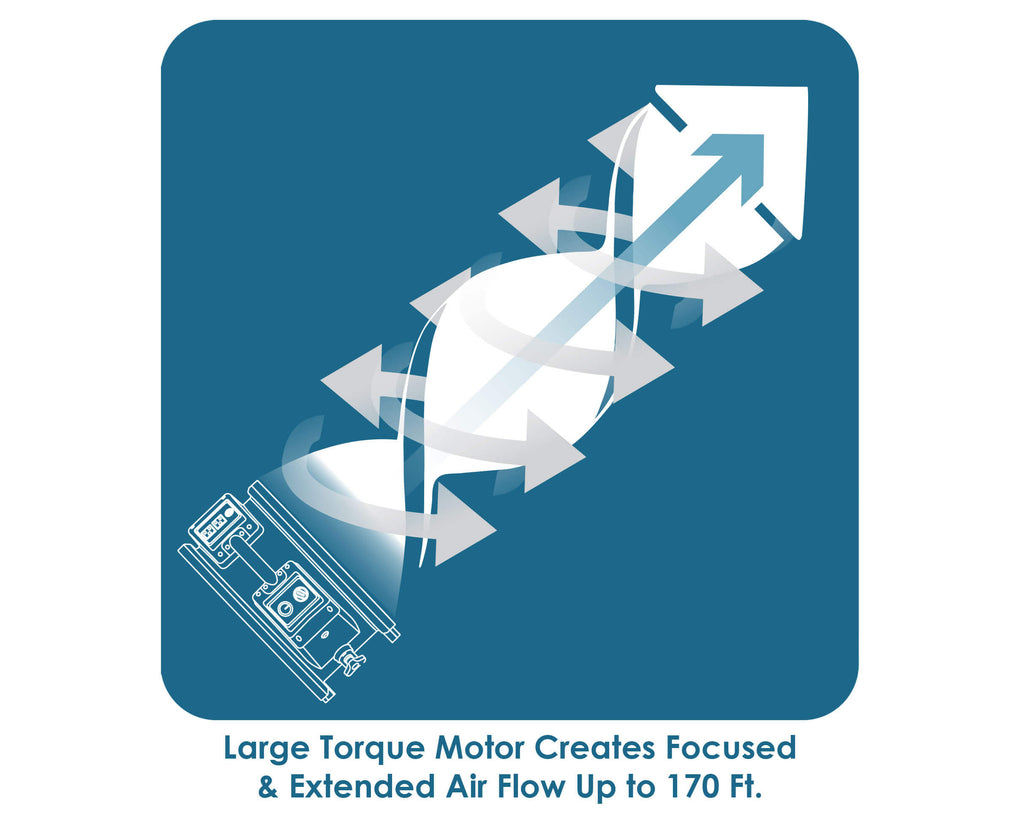 Large Torque Motor Creates Focused & Extended Air Flow Up to 170 Ft.