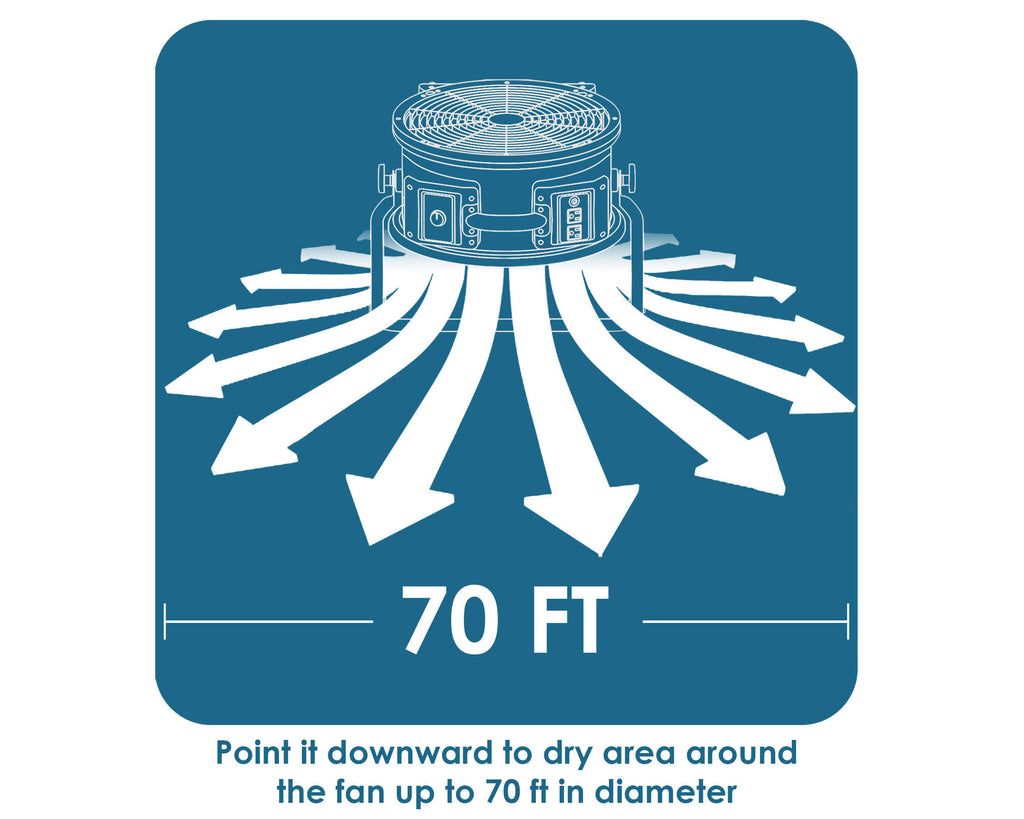 70 FT

Point it downward to dry area around the fan up to 70 ft in diameter