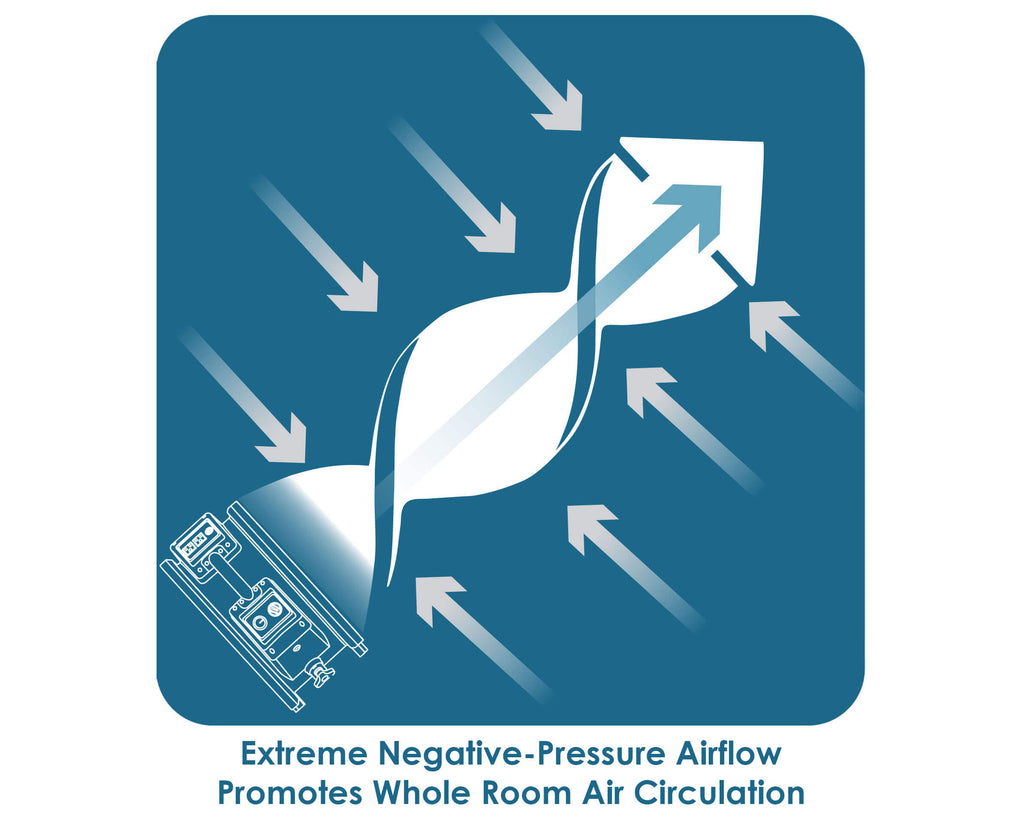 Extreme Negative-Pressure Airflow
Promotes Whole Room Air Circulation