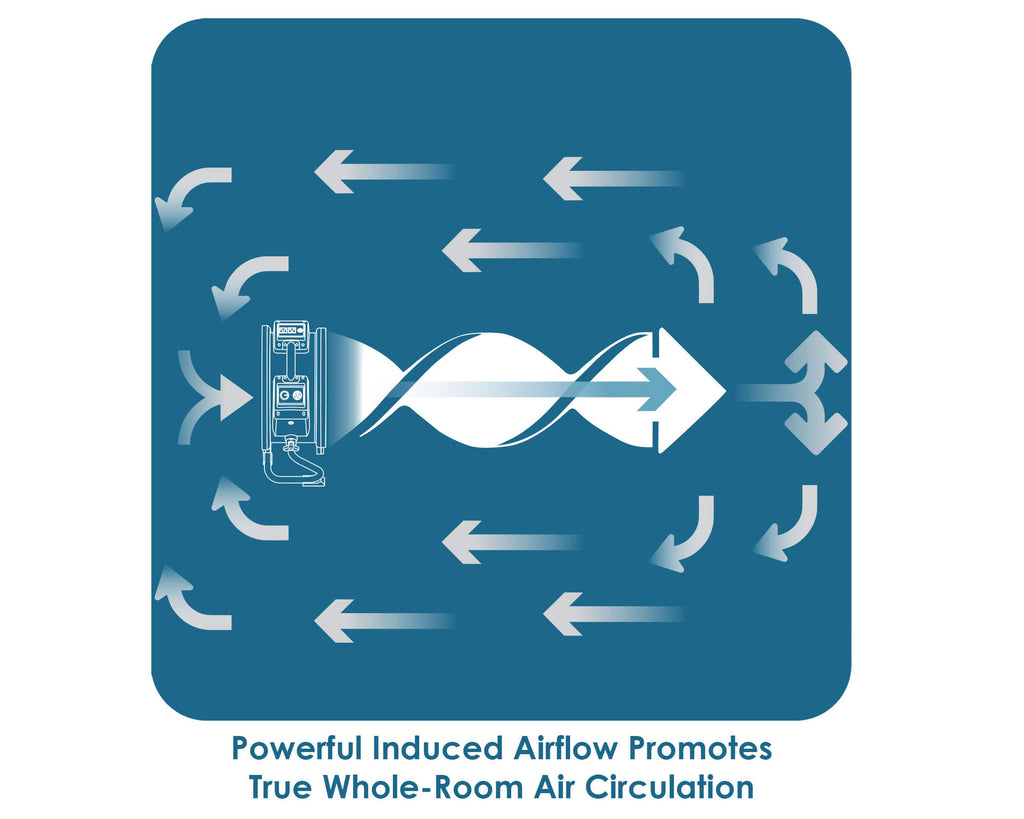 Powerful Induced Airflow Promotes
True Whole-Room Air Circulation