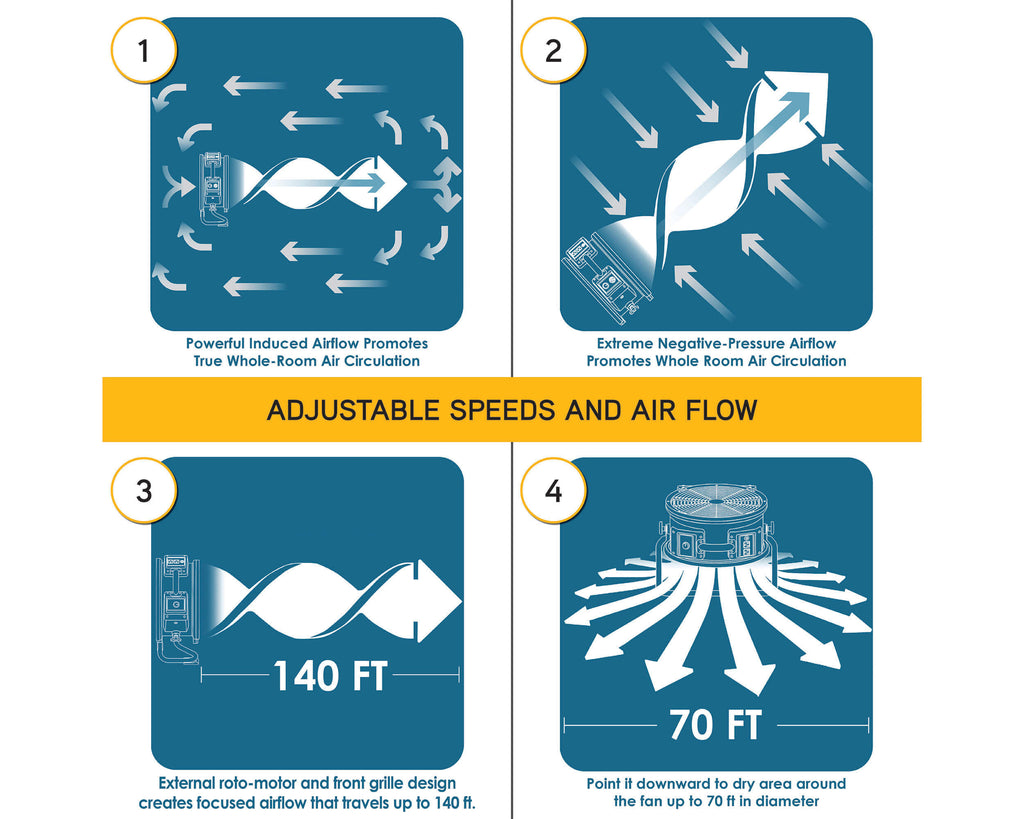 1

Powerful Induced Airflow Promotes True Whole-Room Air Circulation

2

Extreme Negative-Pressure Airflow Promotes Whole Room Air Circulation

ADJUSTABLE SPEEDS AND AIR FLOW

3

140 FT

External roto-motor and front grille design creates focused airflow that travels up to 140 ft.

4

70 FT

Point it downward to dry area around the fan up to 70 ft in diameter