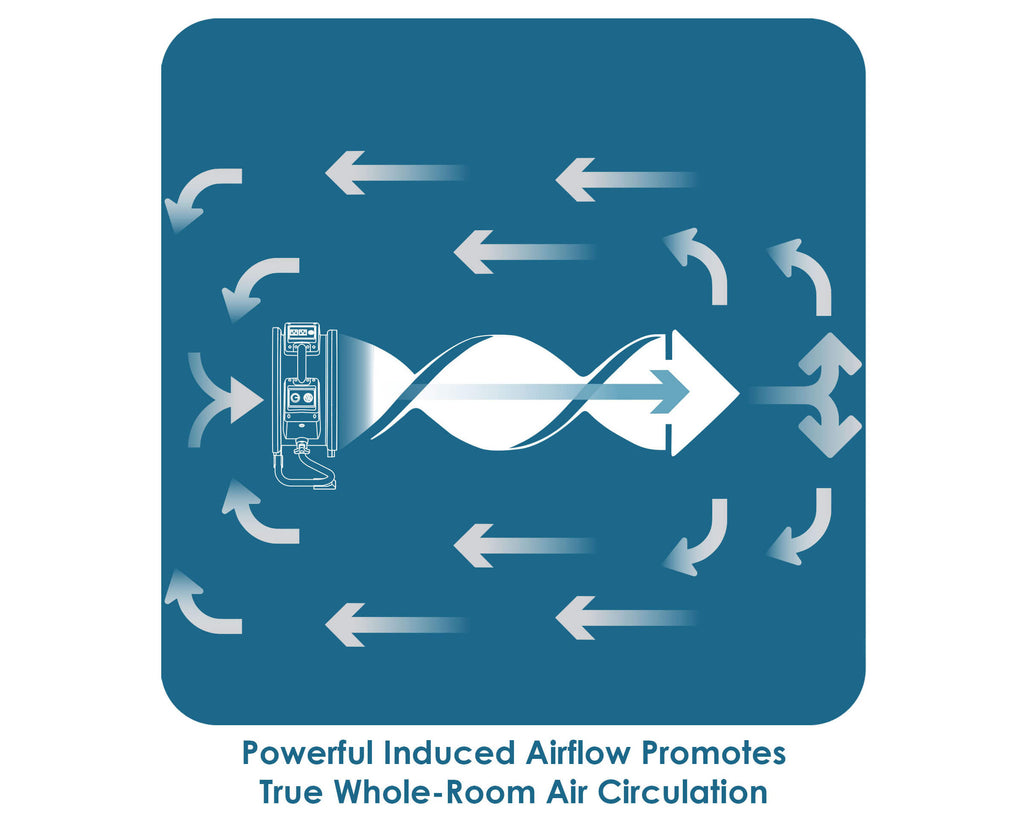 Powerful Induced Airflow Promotes
True Whole-Room Air Circulation