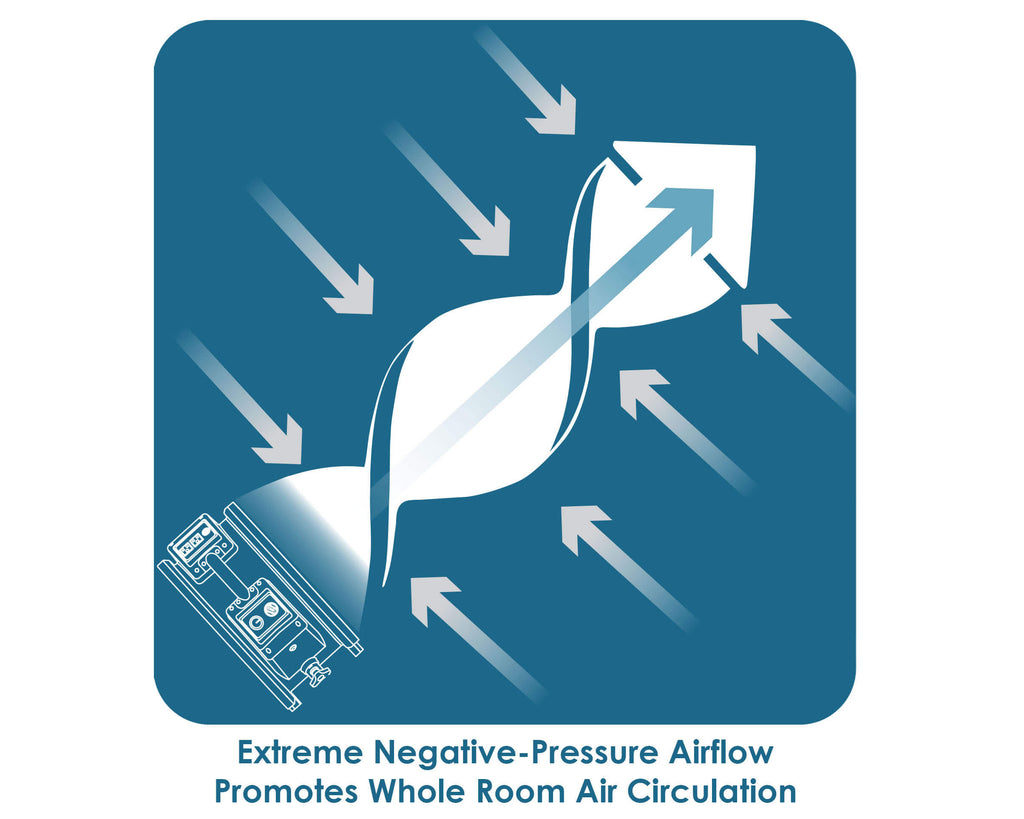 Extreme Negative-Pressure Airflow
Promotes Whole Room Air Circulation