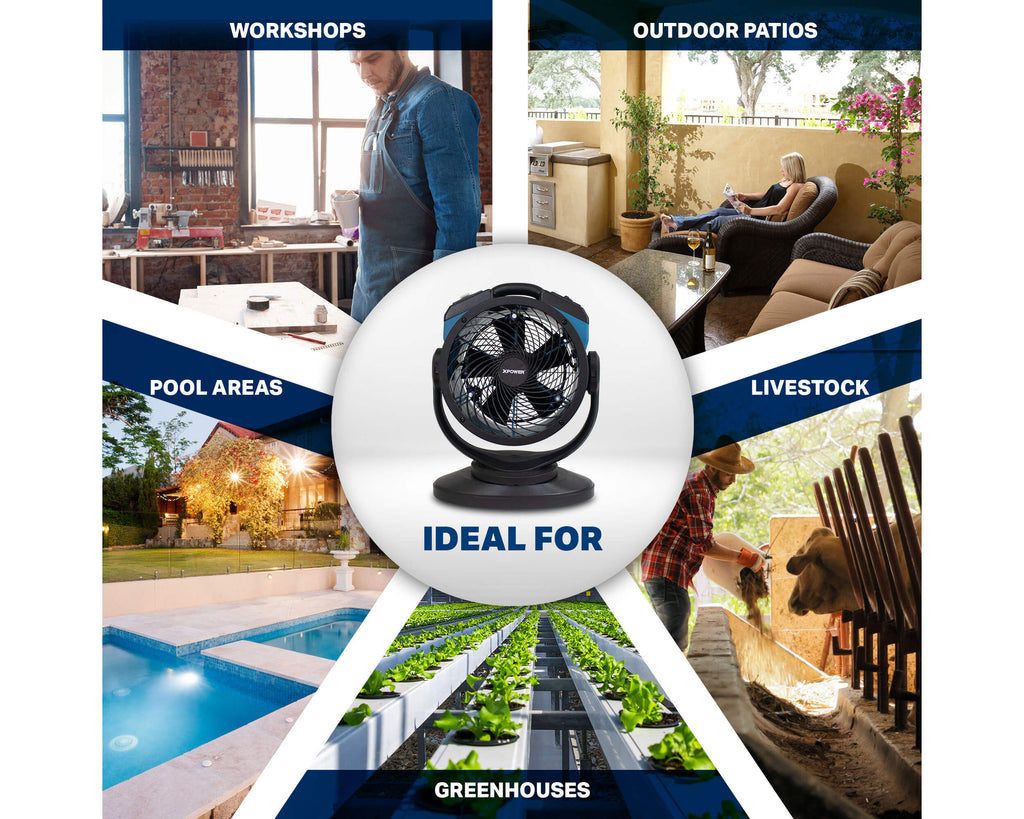 WORKSHOPS

OUTDOOR PATIOS

POOL AREAS

XPOWER

LIVESTOCK

IDEAL FOR

GREENHOUSES