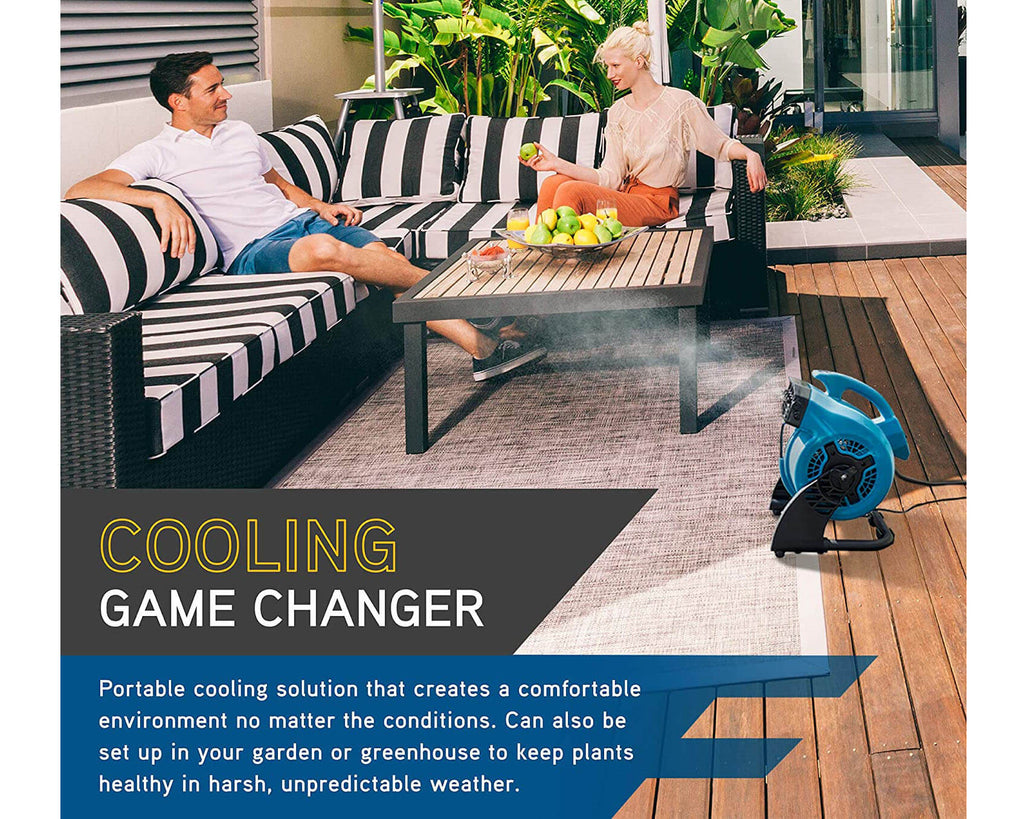 COOLING
GAME CHANGER

Portable cooling solution that creates a comfortable environment no matter the conditions. Can also be set up in your garden or greenhouse to keep plants healthy in harsh, unpredictable weather.