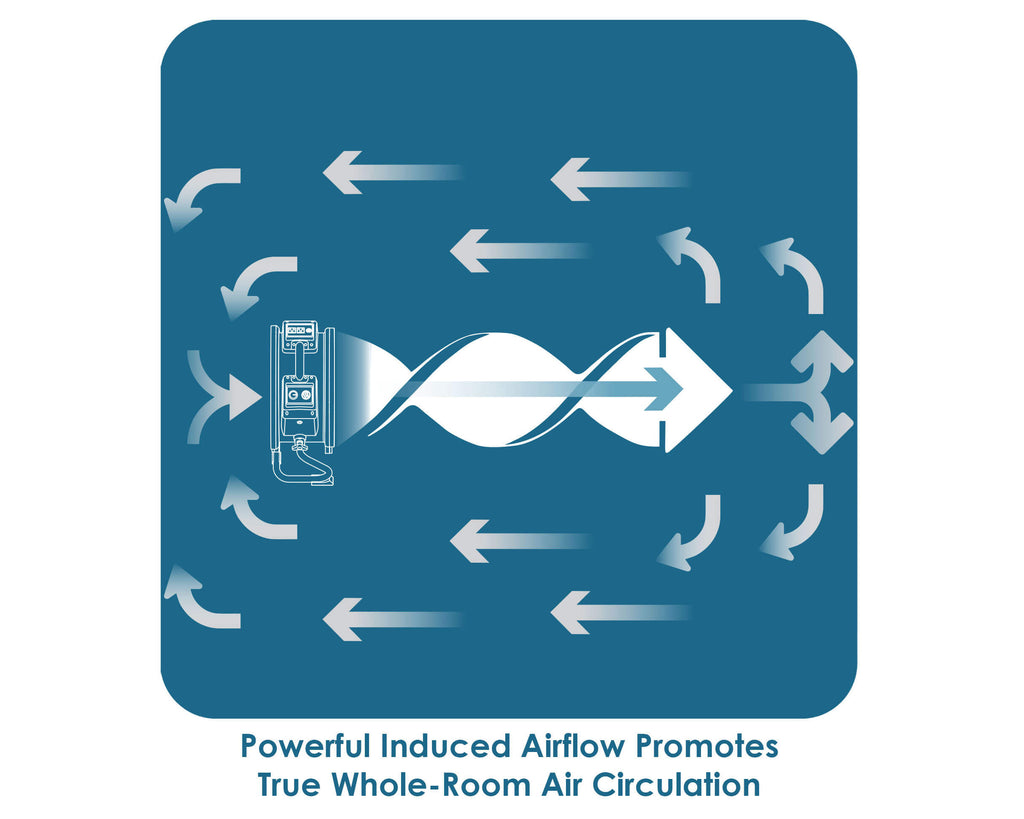 Powerful Induced Airflow Promotes True Whole-Room Air Circulation