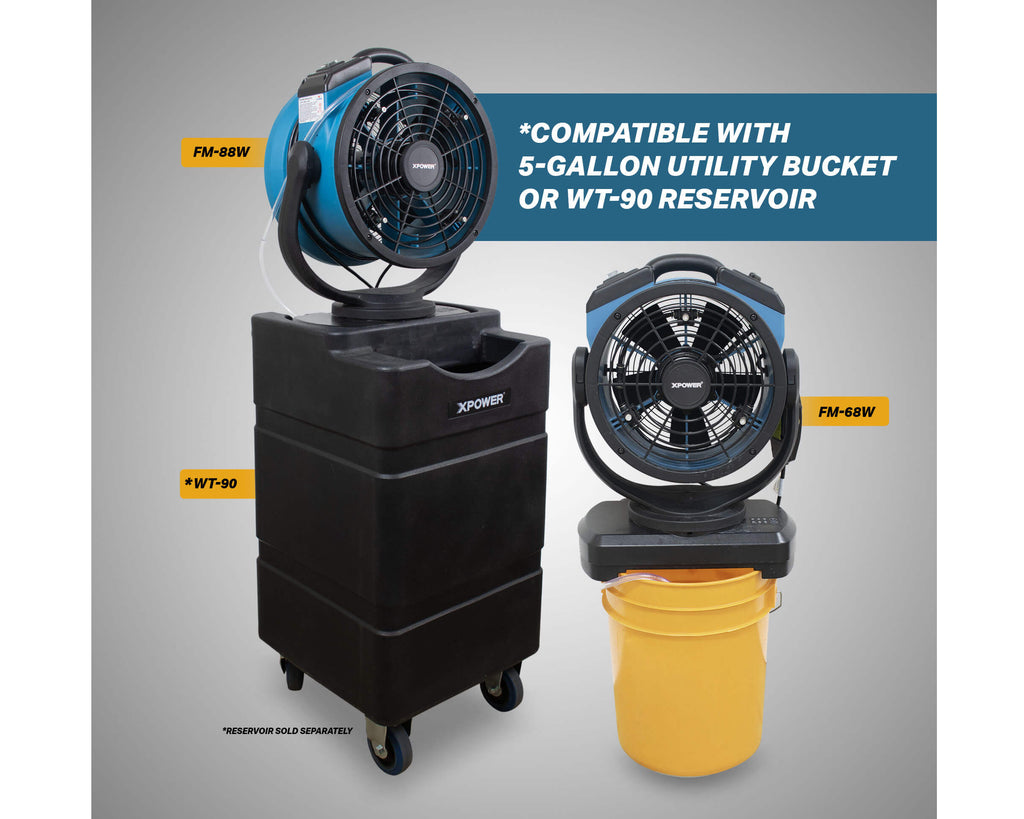 *COMPATIBLE WITH 5-GALLON UTILITY BUCKET OR WT-90 RESERVOIR

FM-88W

XPOWER

XPOWER

*WT-90

XPOWER

FM-68W

*RESERVOIR SOLD SEPARATELY