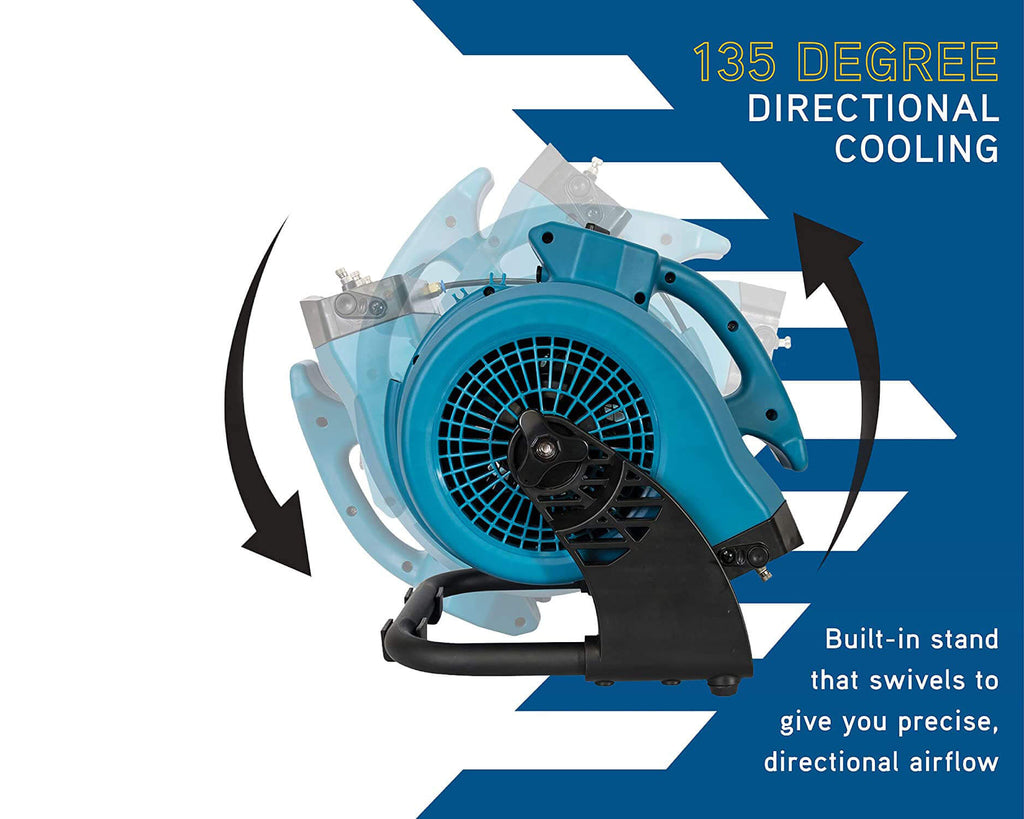 135 DEGREE
DIRECTIONAL
COOLING

Built-in stand that swivels to give you precise, directional airflow