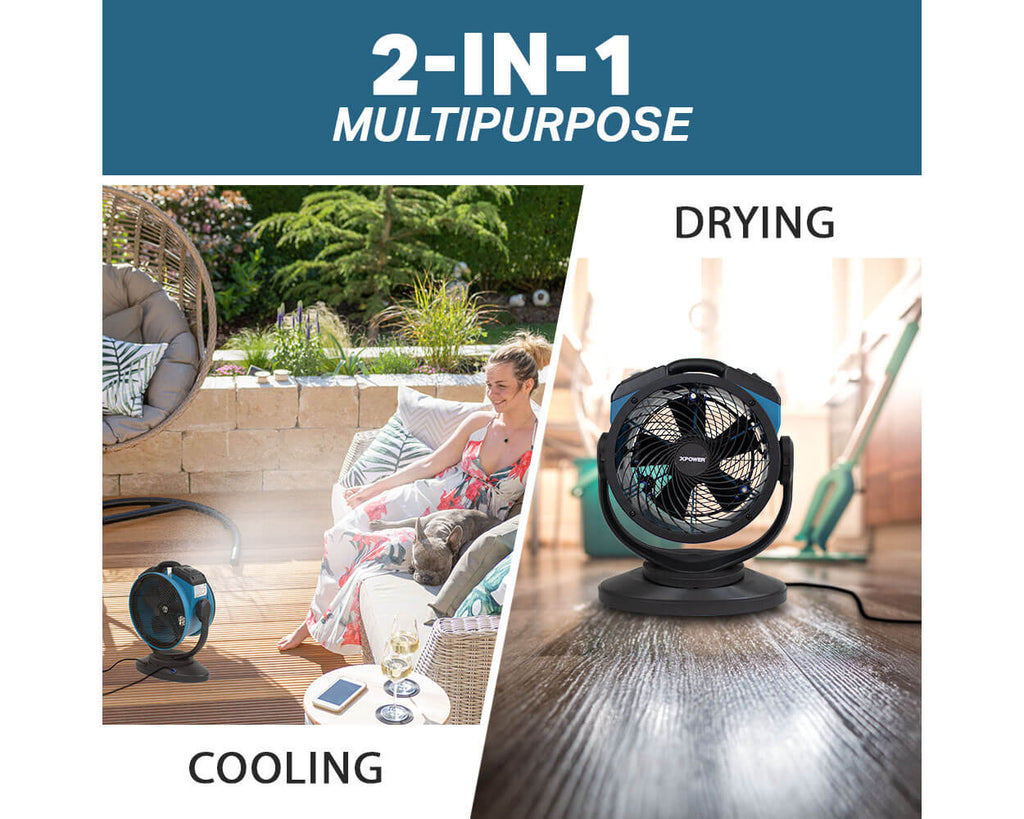 2-IN-1
MULTIPURPOSE

DRYING

XPOWER

COOLING