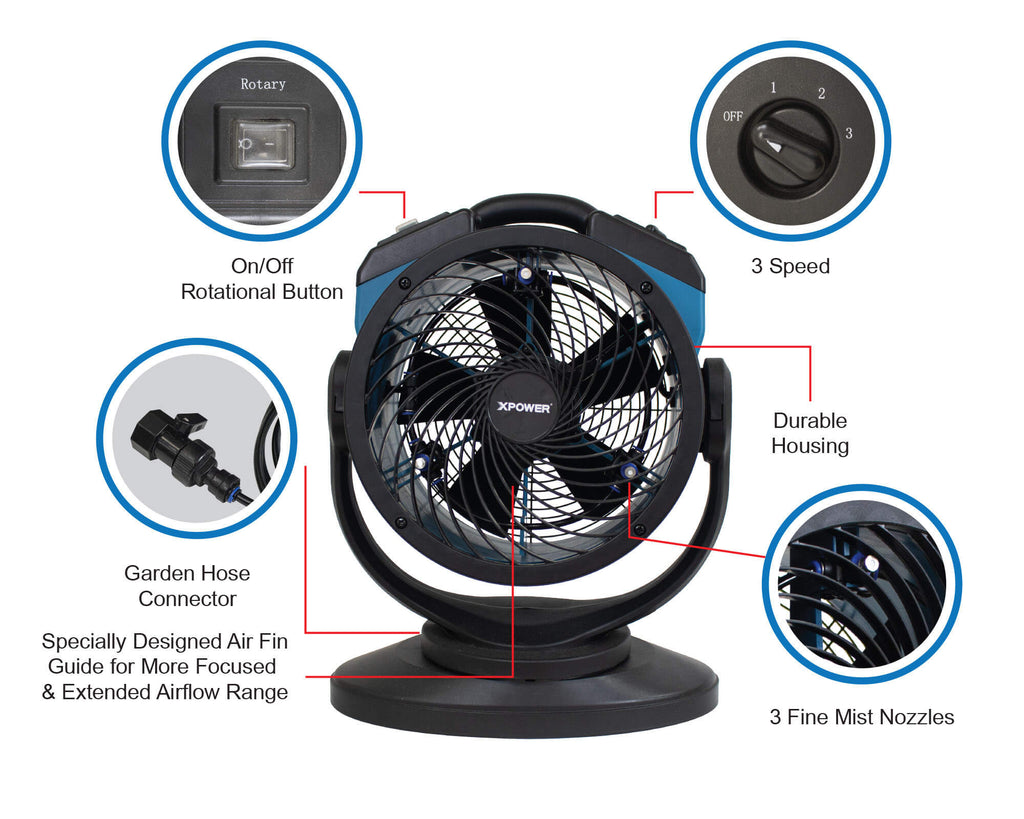 Rotary

On/Off
Rotational Button

OFF 1 2 3

3 Speed

XPOWER

Durable
Housing

Garden Hose
Connector

Specially Designed Air Fin
Guide for More Focused
& Extended Airflow Range

3 Fine Mist Nozzles