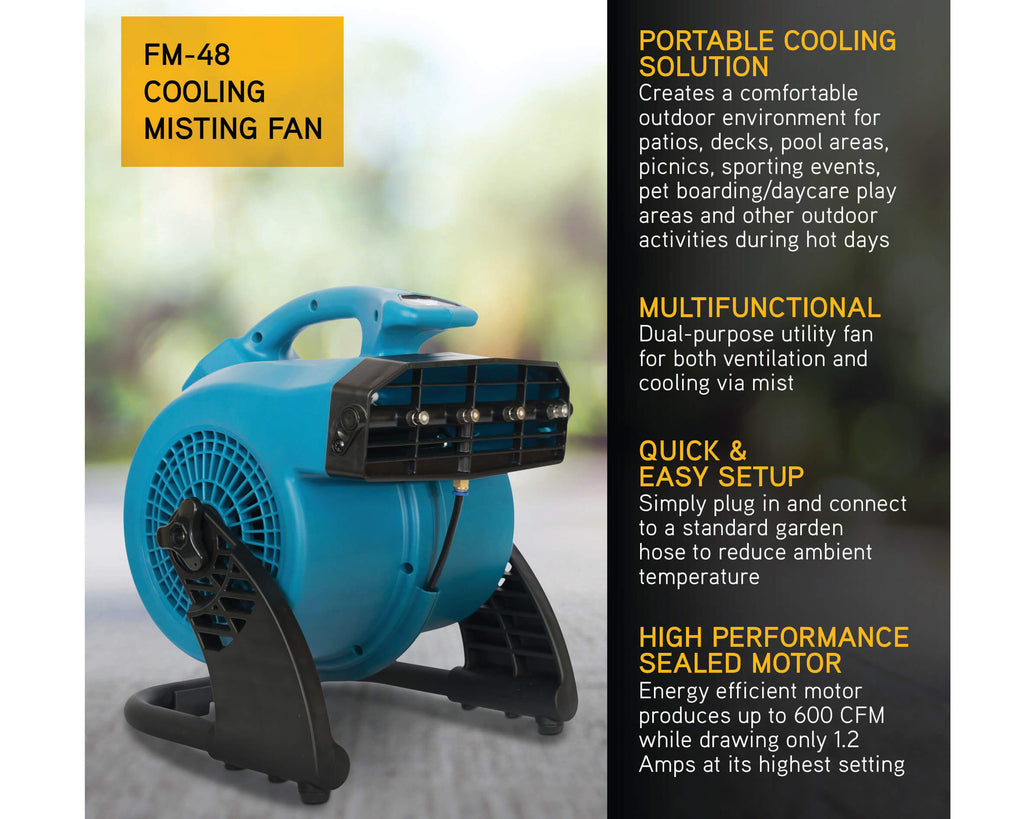 FM-48
COOLING
MISTING FAN

PORTABLE COOLING SOLUTION
Creates a comfortable outdoor environment for patios, decks, pool areas, picnics, sporting events, pet boarding/daycare play areas and other outdoor activities during hot days

MULTIFUNCTIONAL
Dual-purpose utility fan for both ventilation and cooling via mist

QUICK & EASY SETUP
Simply plug in and connect to a standard garden hose to reduce ambient temperature

HIGH PERFORMANCE SEALED MOTOR
Energy efficient motor produces up to 600 CFM while drawing only 1.2 Amps at its highest setting