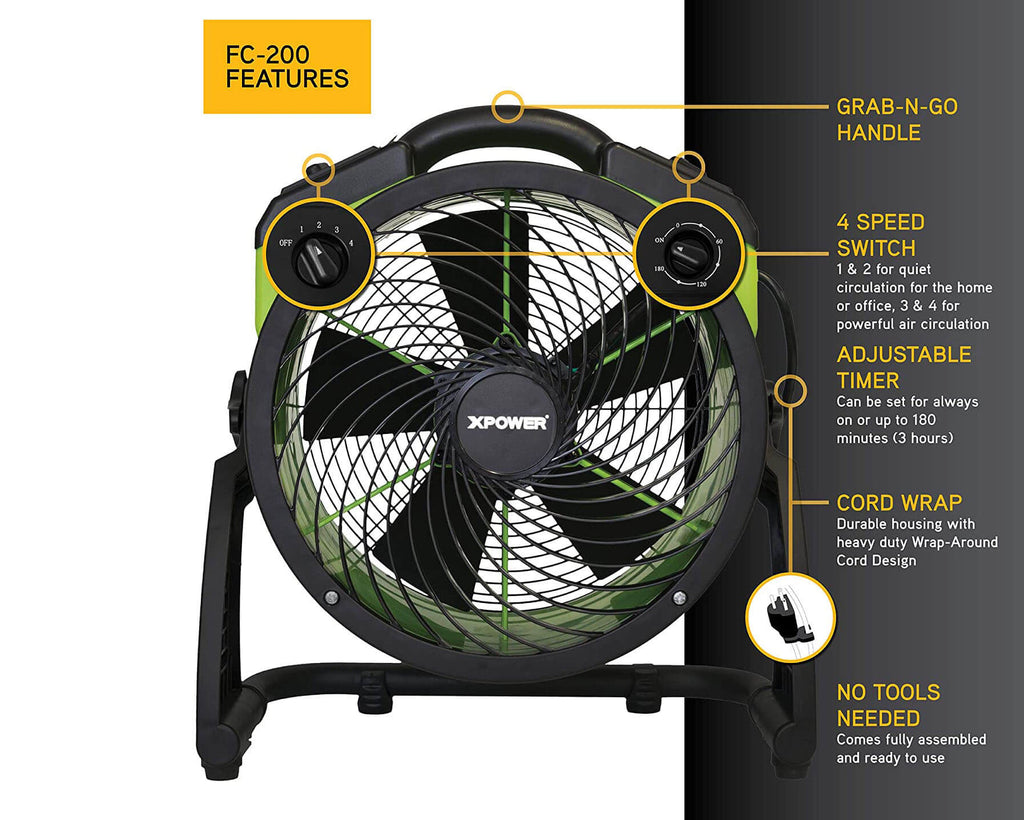 FC-200
FEATURES

OFF 1 2 3 4

ON 0 60 120 180

XPOWER

GRAB-N-GO
HANDLE

4 SPEED
SWITCH
1 & 2 for quiet circulation for the home or office, 3 & 4 for powerful air circulation

ADJUSTABLE
TIMER
Can be set for always on or up to 180 minutes (3 hours)

CORD WRAP
Durable housing with heavy duty Wrap-Around Cord Design

NO TOOLS
NEEDED
Comes fully assembled and ready to use