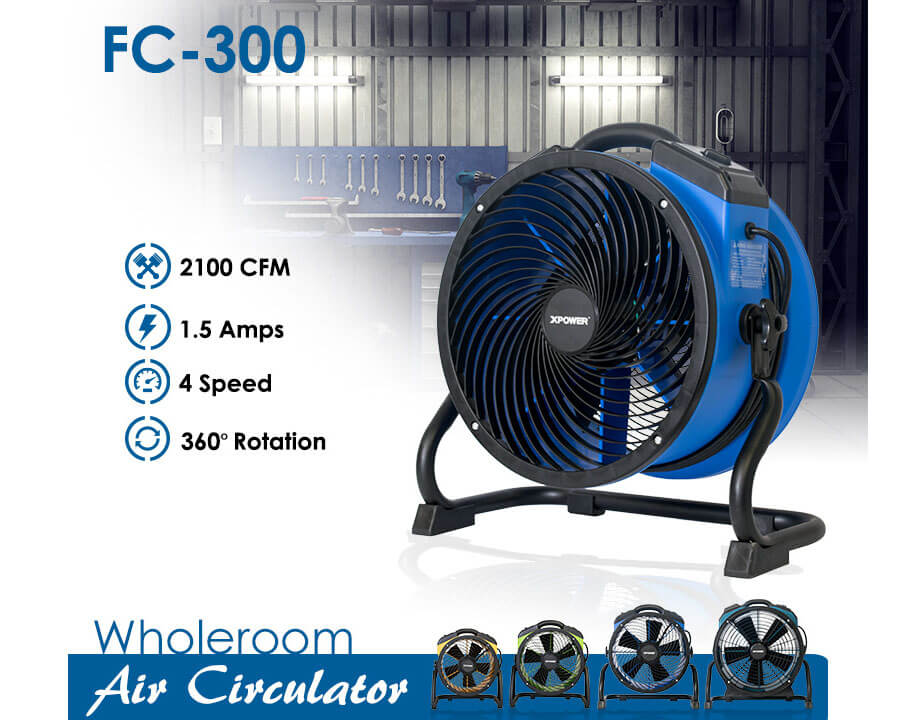 FC-300

2100 CFM

1.5 Amps

4 Speed

360° Rotation

XPOWER

Wholeroom
Air Circulator