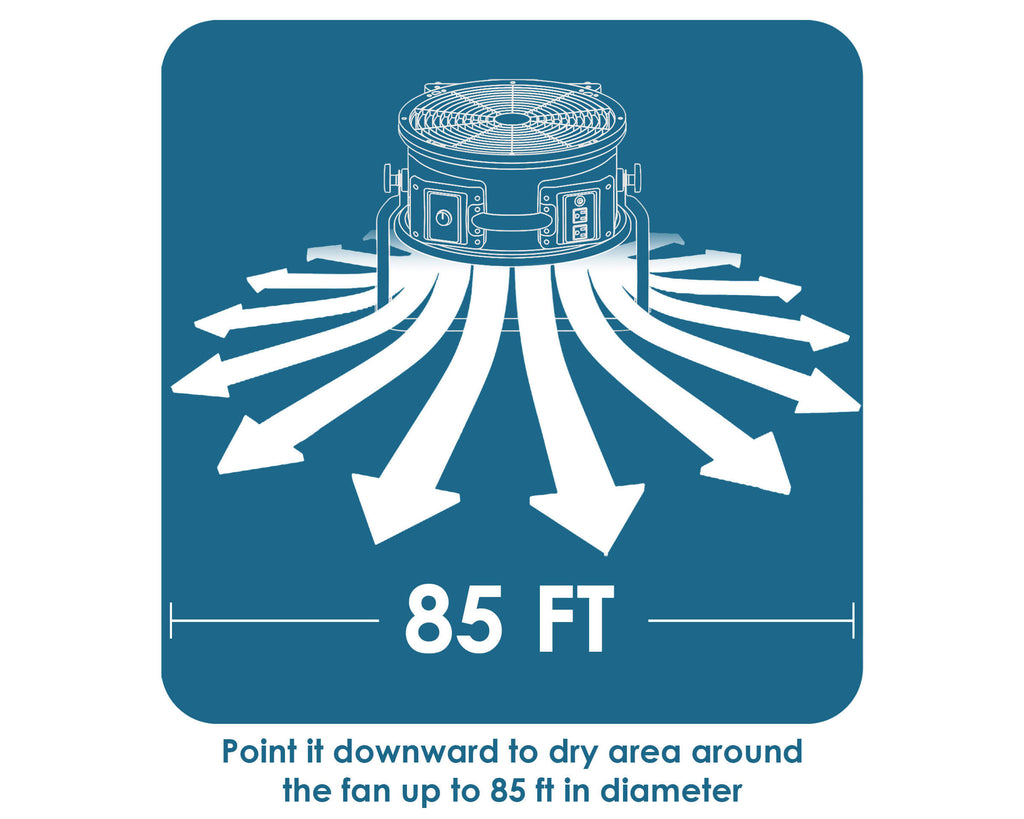 85 FT

Point it downward to dry area around the fan up to 85 ft in diameter