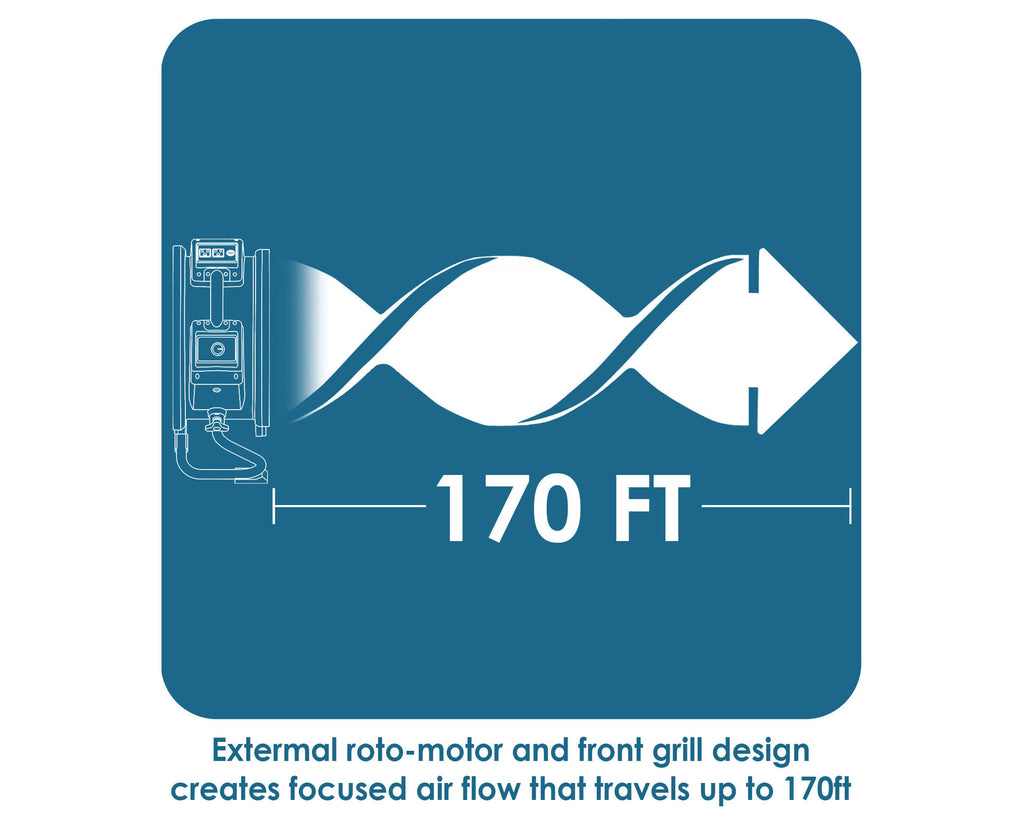 170 FT

Extermal roto-motor and front grill design creates focused air flow that travels up to 170ft