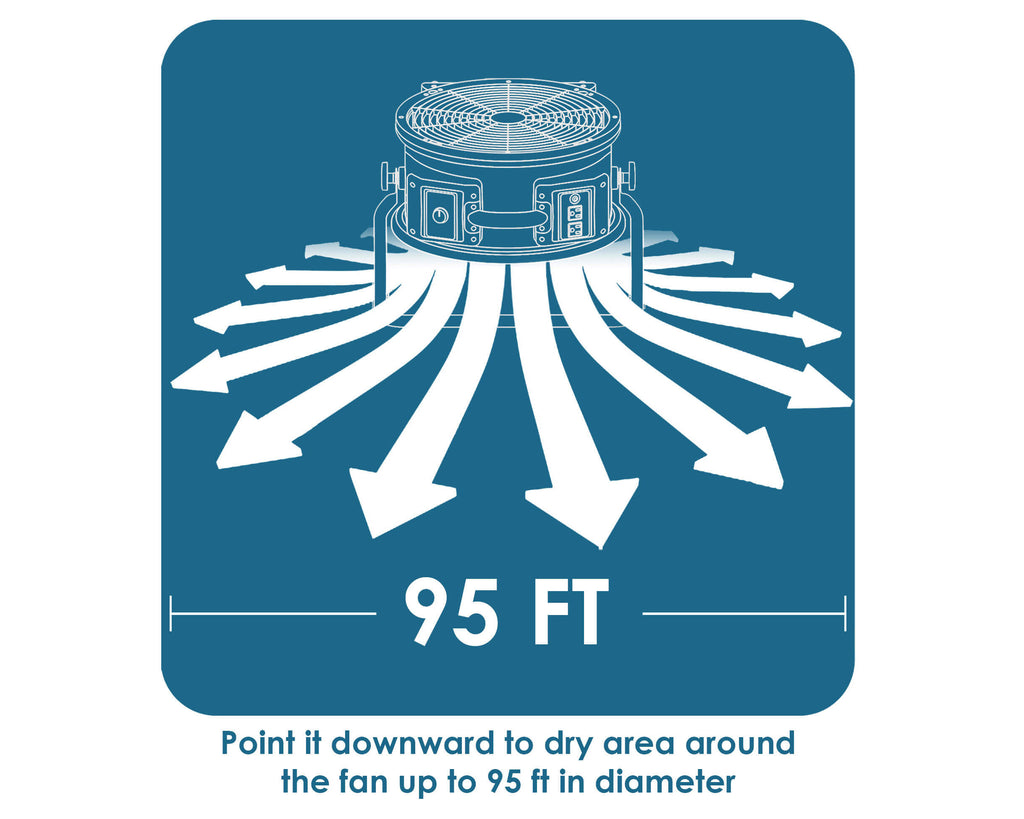 95 FT

Point it downward to dry area around the fan up to 95 ft in diameter