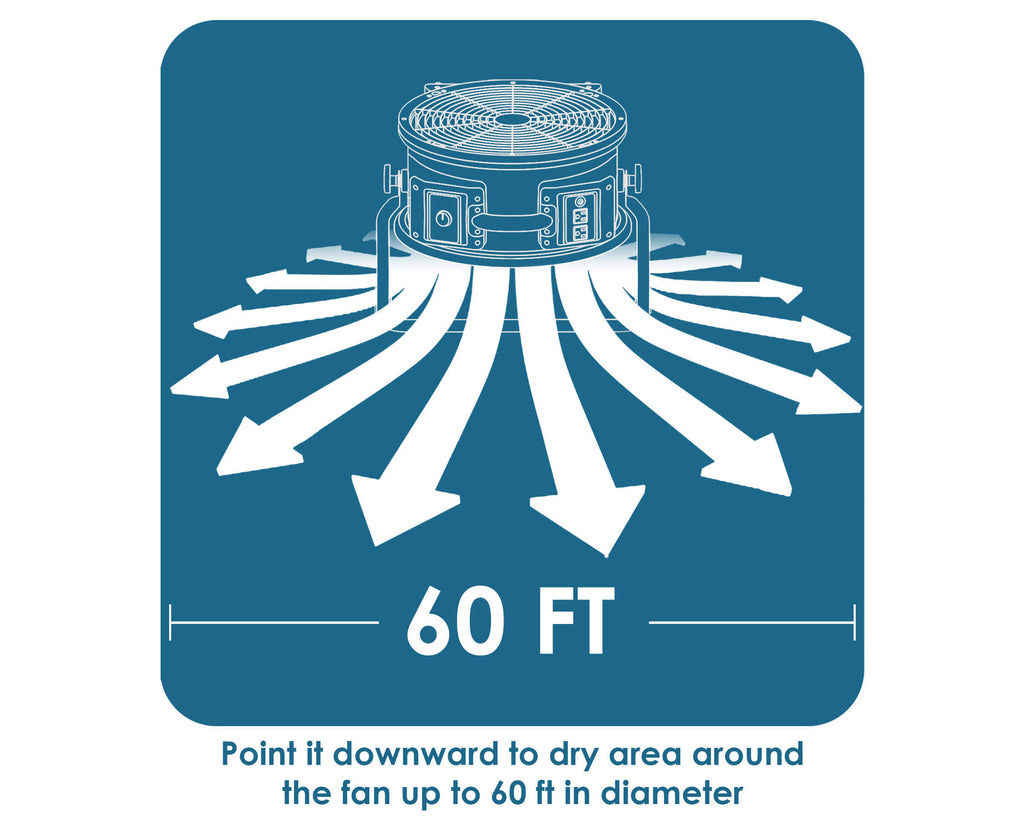 60 FT

Point it downward to dry area around the fan up to 60 ft in diameter